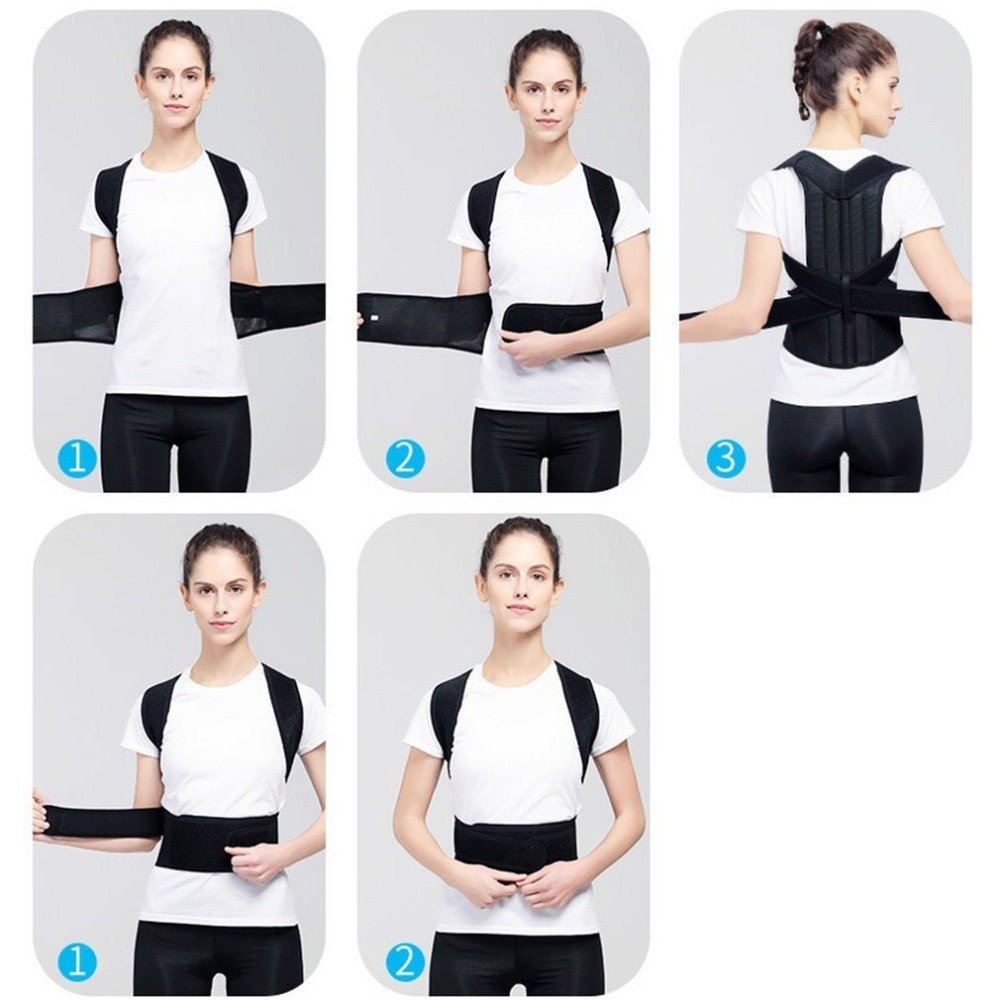 1
2
3
1
2